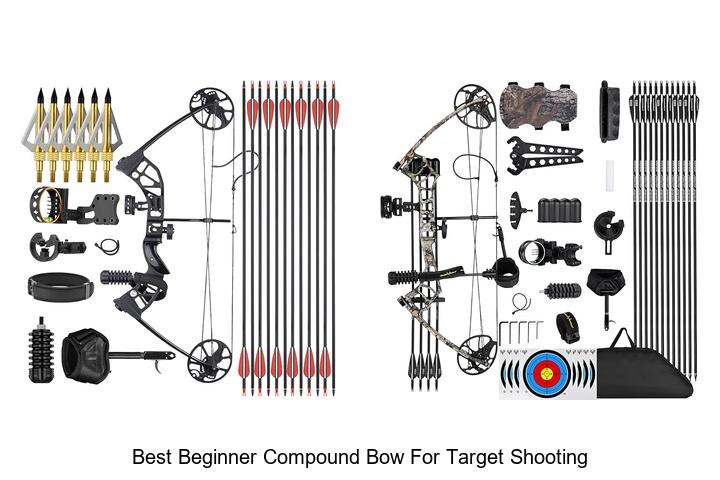 Best Beginner Compound Bow For Target Shooting